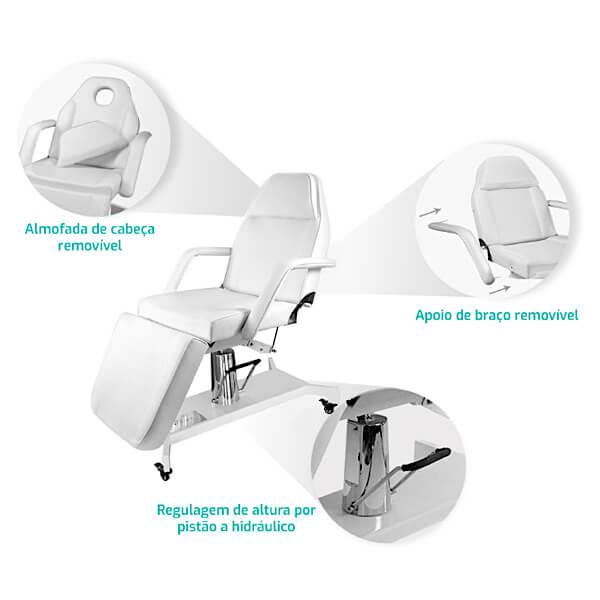 Almofada de cabeça removível

Apoio de braço removível

Regulagem de altura por pistão a hidráulico